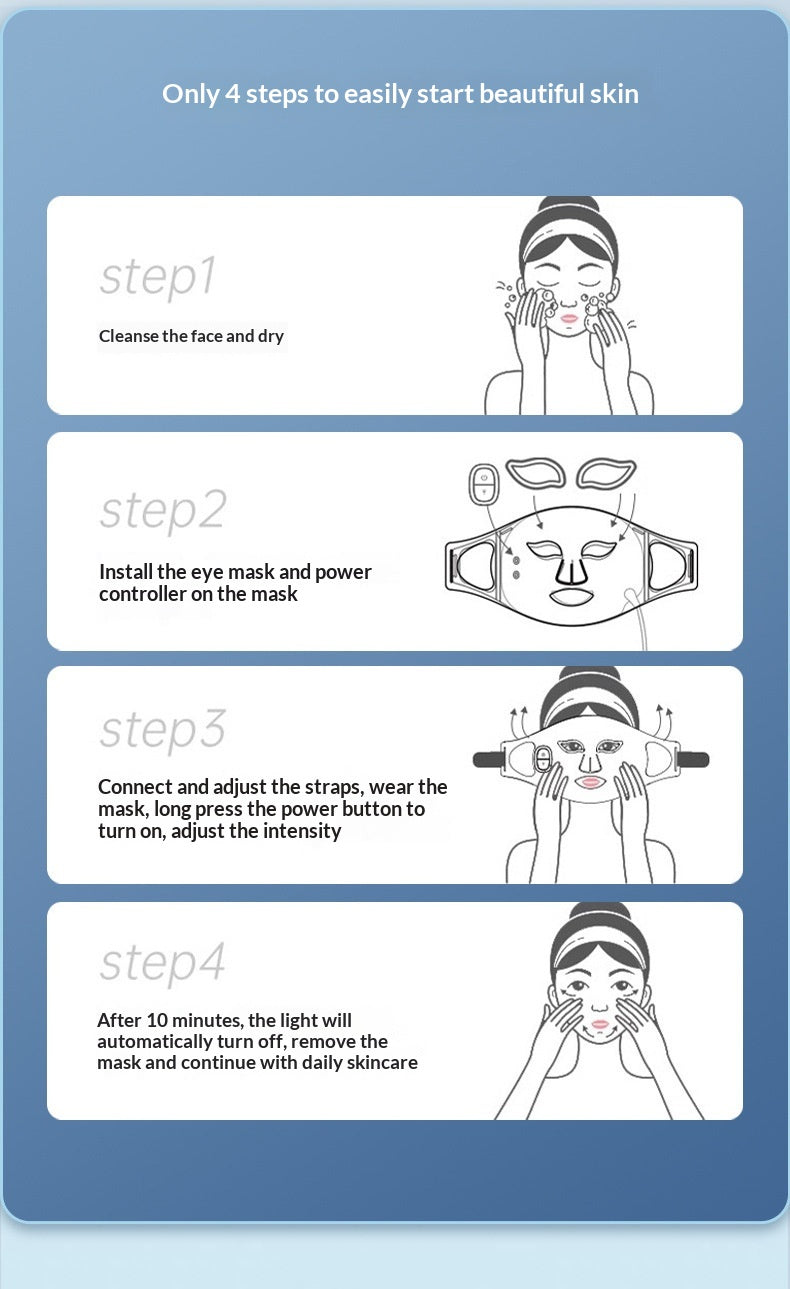 Only 4 steps to easily start beautiful skin

step1

Cleanse the face and dry

step2

Install the eye mask and power controller on the mask

step3

Connect and adjust the straps, wear the mask, long press the power button to turn on, adjust the intensity

step4

After 10 minutes, the light will automatically turn off, remove the mask and continue with daily skincare